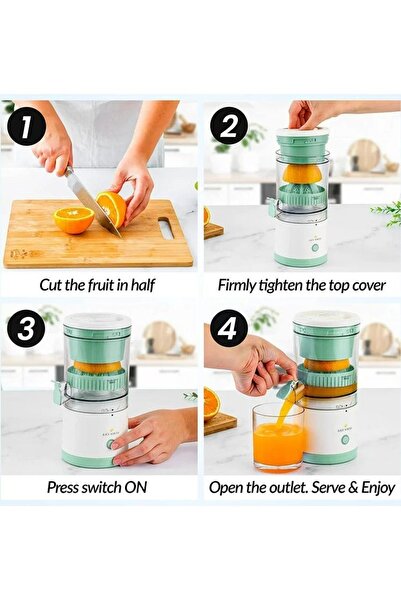 1
Cut the fruit in half

2
Firmly tighten the top cover

3
Press switch ON

4
Open the outlet. Serve & Enjoy