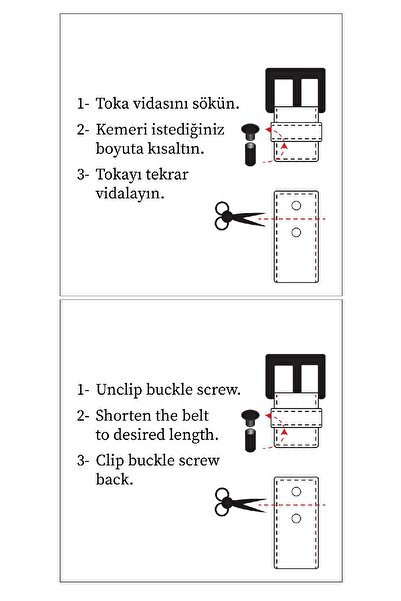 1- Toka vidasını sökün.

2- Kemeri istediğiniz boyuta kısaltın.

3- Tokayı tekrar vidalayın.

1- Unclip buckle screw.

2- Shorten the belt to desired length.

3- Clip buckle screw back.