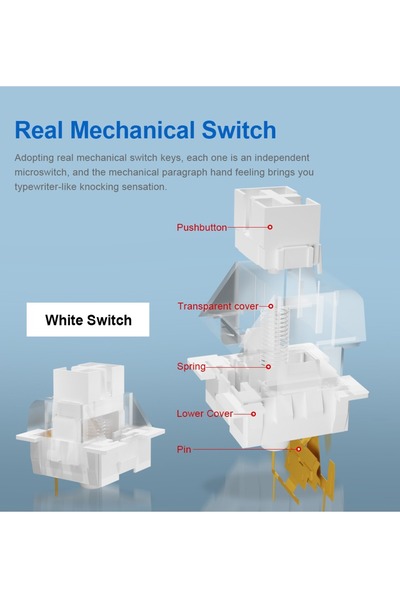 Real Mechanical Switch

Adopting real mechanical switch keys, each one is an independent microswitch, and the mechanical paragraph hand feeling brings you typewriter-like knocking sensation.

Pushbutton

Transparent cover

White Switch

Spring

Lower Cover

Pin