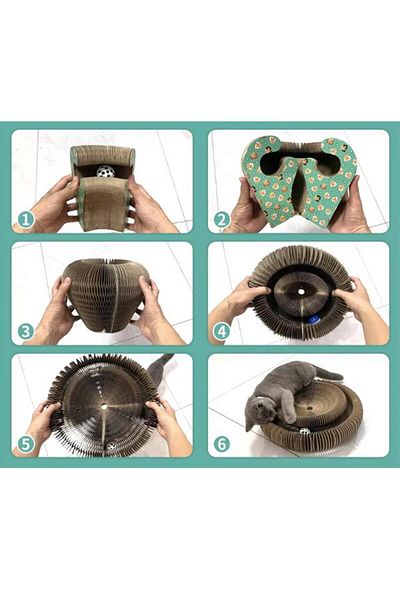 1

2

3

4

5

6