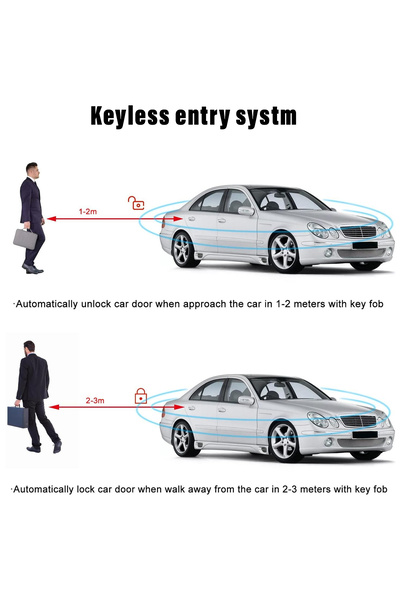 Keyless entry systm

1-2m

·Automatically unlock car door when approach the car in 1-2 meters with key fob

2-3m

·Automatically lock car door when walk away from the car in 2-3 meters with key fob