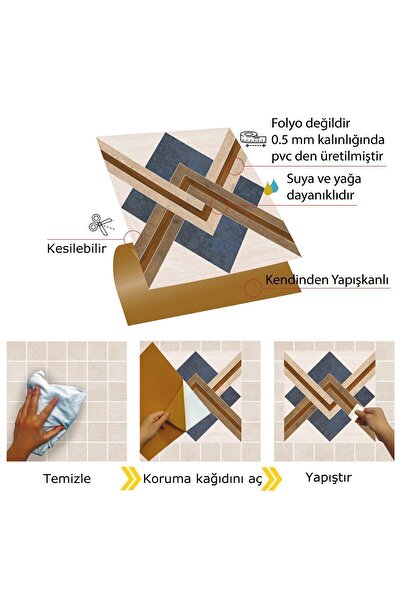 Folyo değildir
0.5 mm kalınlığında
pvc den üretilmiştir

Suya ve yağa
dayanıklıdır

Kesilebilir

Kendinden Yapışkanlı

Temizle

Koruma kağıdını aç

Yapıştır