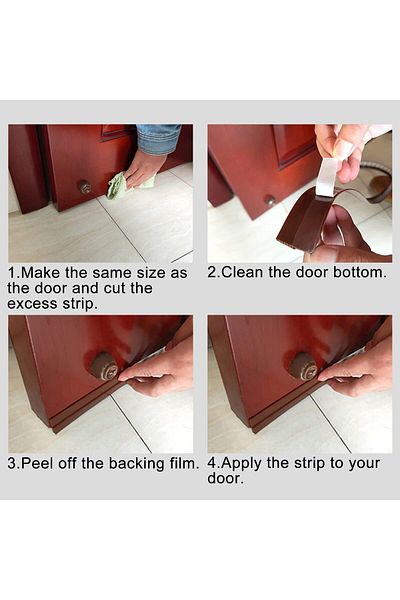 1.Make the same size as the door and cut the excess strip.

2.Clean the door bottom.

3.Peel off the backing film.

4.Apply the strip to your door.