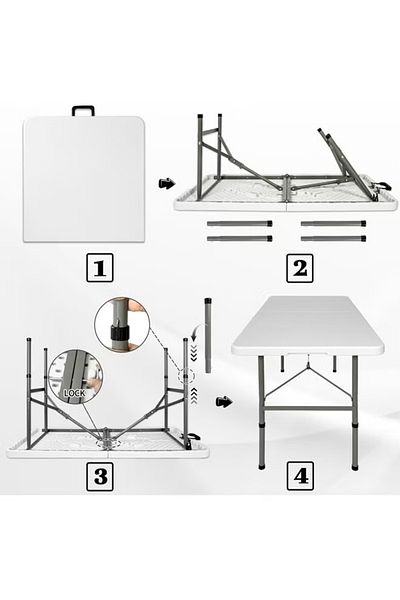 1

2

LOCK

3

4