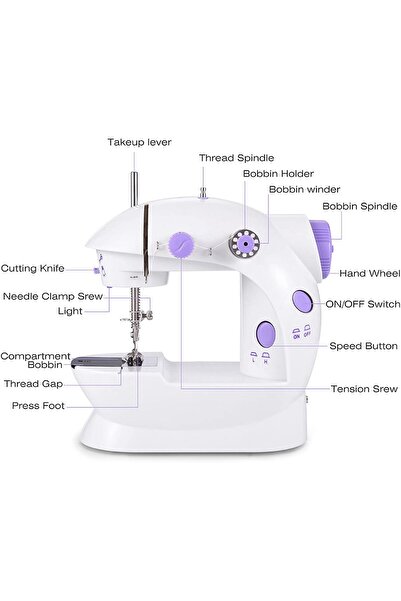 Takeup lever
Thread Spindle
Bobbin Holder
Bobbin winder
Bobbin Spindle
Cutting Knife
Hand Wheel
Needle Clamp Srew
Light
ON/OFF Switch
ON OFF
Speed Button
L H
Compartment Bobbin
Thread Gap
Tension Srew
Press Foot