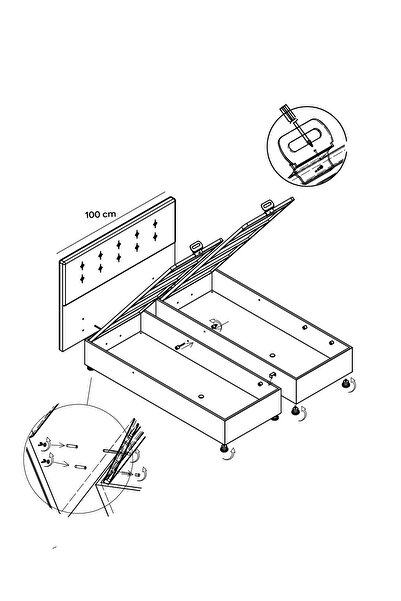 100 cm