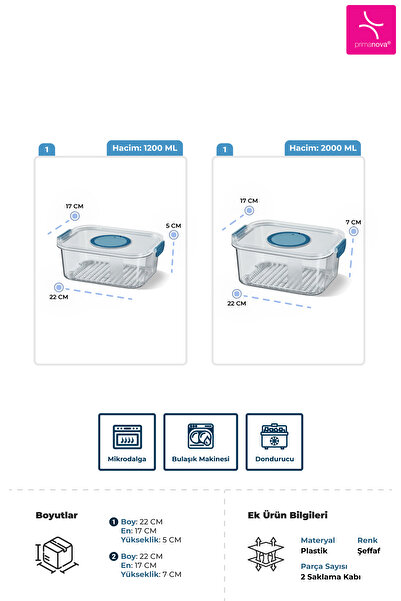 primanova®

1 Hacim: 1200 ML

17 CM
5 CM
22 CM

1 Hacim: 2000 ML

17 CM
7 CM
22 CM

Mikrodalga
Bulaşık Makinesi
Dondurucu

Boyutlar

1 Boy: 22 CM
En: 17 CM
Yükseklik: 5 CM

2 Boy: 22 CM
En: 17 CM
Yükseklik: 7 CM

Ek Ürün Bilgileri

Materyal
Plastik

Renk
Şeffaf

Parça Sayısı
2 Saklama Kabı