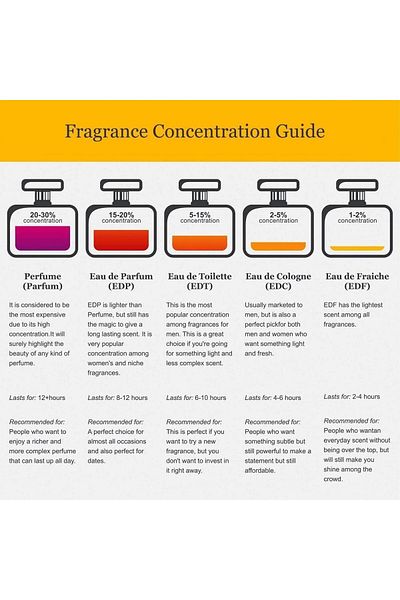 Fragrance Concentration Guide

20-30%
concentration

Perfume
(Parfum)

It is considered to be the most expensive due to its high concentration.It will surely highlight the beauty of any kind of perfume.

Lasts for: 12+hours

Recommended for:
People who want to enjoy a richer and more complex perfume that can last up all day.

15-20%
concentration

Eau de Parfum
(EDP)

EDP is lighter than Perfume, but still has the magic to give a long lasting scent. It is very popular concentration among women's and niche fragrances.

Lasts for: 8-12 hours

Recommended for:
A perfect choice for almost all occasions and also perfect for dates.

5-15%
concentration

Eau de Toilette
(EDT)

This is the most popular concentration among fragrances for men. This is a great choice if you're going for something light and less complex scent.

Lasts for: 6-10 hours

Recommended for:
This is perfect if you want to try a new fragrance, but you don't want to invest in it right away.

2-5%
concentration

Eau de Cologne
(EDC)

Usually marketed to men, but is also a perfect pickfor both men and women who want something light and fresh.

Lasts for: 4-6 hours

Recommended for:
People who want something subtle but still powerful to make a statement but still affordable.

1-2%
concentration

Eau de Fraiche
(EDF)

EDF has the lightest scent among all fragrances.

Lasts for: 2-4 hours

Recommended for:
People who wantan everyday scent without being over the top, but will still make you shine among the crowd.