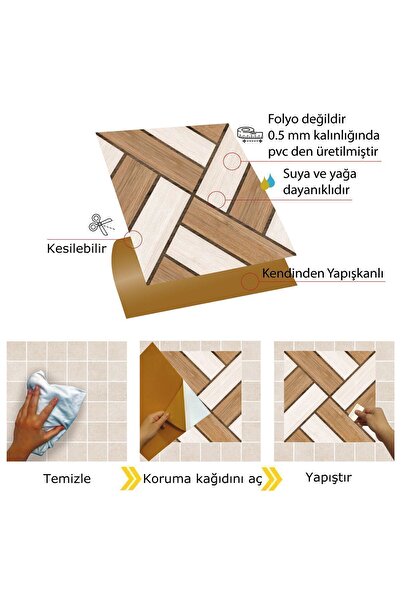 Folyo değildir
0.5 mm kalınlığında
pvc den üretilmiştir

Suya ve yağa
dayanıklıdır

Kesilebilir

Kendinden Yapışkanlı

Temizle

Koruma kağıdını aç

Yapıştır