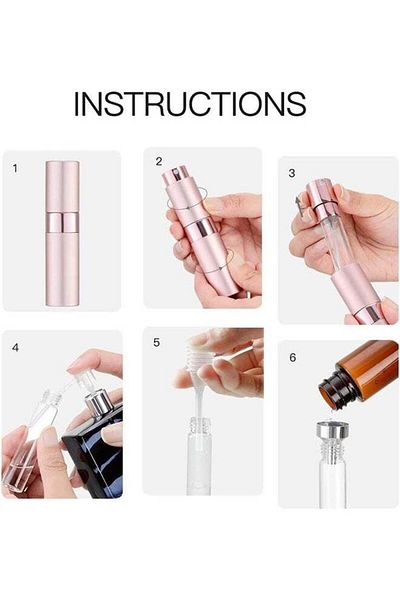 INSTRUCTIONS

1

2

3

4

5

6