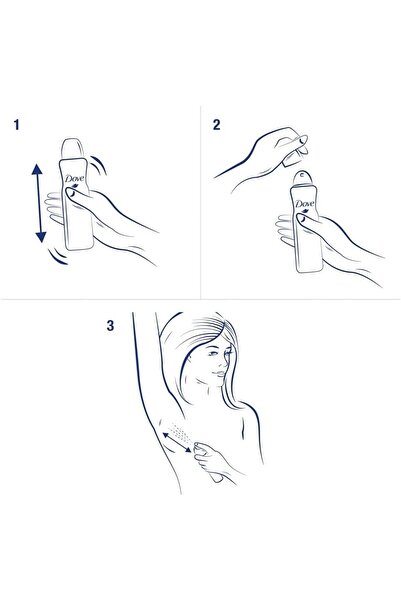 1

Dove

2

Dove

3