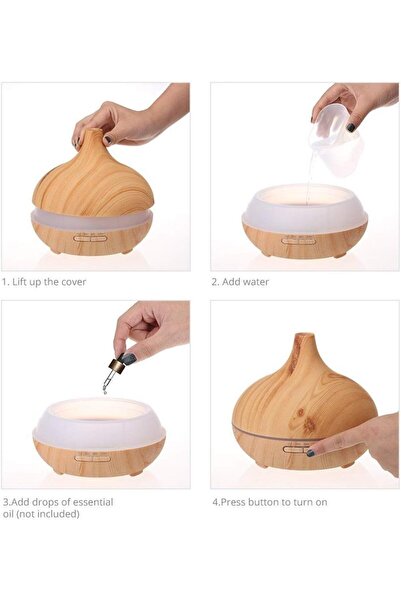 1. Lift up the cover

2. Add water

3.Add drops of essential oil (not included)

4.Press button to turn on