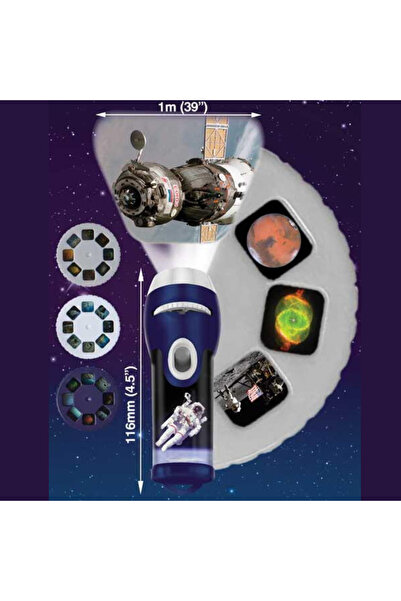 1m (39")

116mm (4.5")