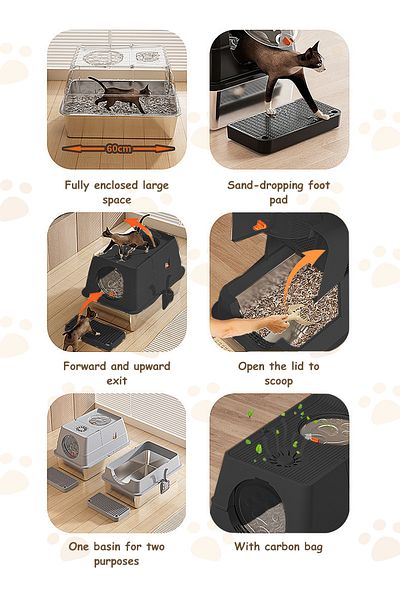 60cm

Fully enclosed large space

Sand-dropping foot pad

Forward and upward exit

Open the lid to scoop

One basin for two purposes

With carbon bag