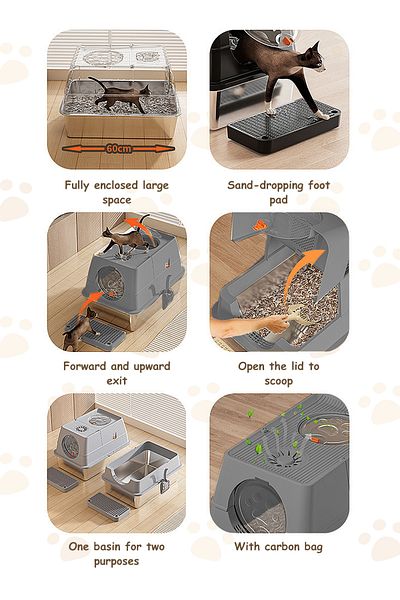 60cm

Fully enclosed large space

Sand-dropping foot pad

Forward and upward exit

Open the lid to scoop

One basin for two purposes

With carbon bag