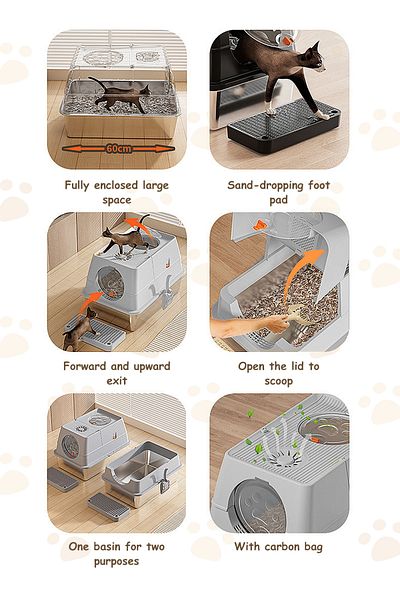 60cm

Fully enclosed large space

Sand-dropping foot pad

Forward and upward exit

Open the lid to scoop

One basin for two purposes

With carbon bag