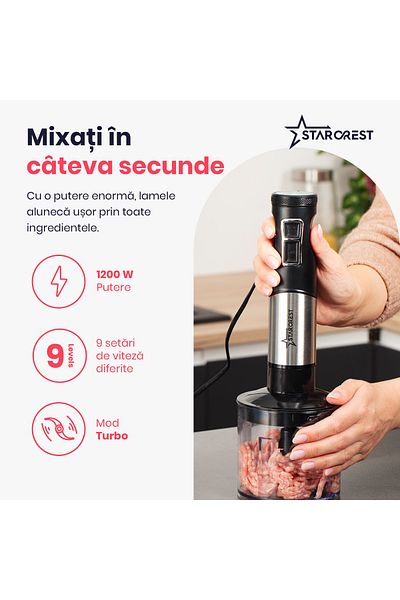 Mixați în câteva secunde

STARCREST

Cu o putere enormă, lamele alunecă ușor prin toate ingredientele.

1200 W
Putere

9 Levels

9 setări de viteză diferite

Mod
Turbo

STARCREST