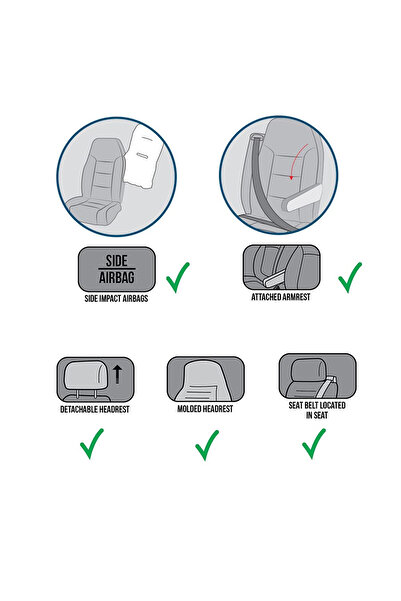 SIDE
AIRBAG

SIDE IMPACT AIRBAGS

ATTACHED ARMREST

DETACHABLE HEADREST

MOLDED HEADREST

SEAT BELT LOCATED IN SEAT