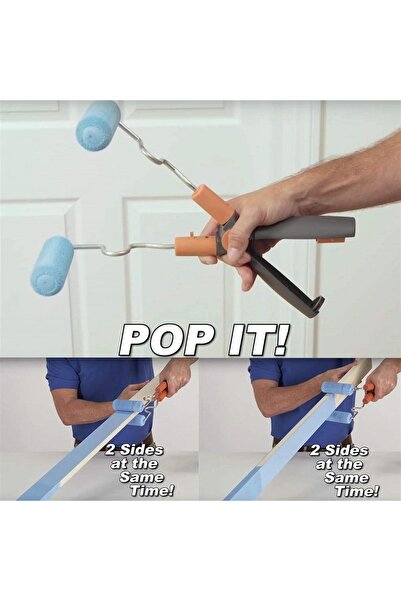 POP IT!

2 Sides at the Same Time!

2 Sides at the Same Time!