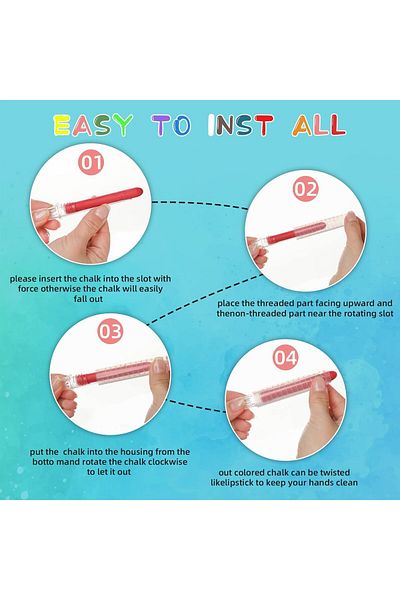 EASY TO INST ALL

01

please insert the chalk into the slot with force otherwise the chalk will easily fall out

02

place the threaded part facing upward and thenon-threaded part near the rotating slot

03

put the chalk into the housing from the botto mand rotate the chalk clockwise to let it out

04

out colored chalk can be twisted likelipstick to keep your hands clean