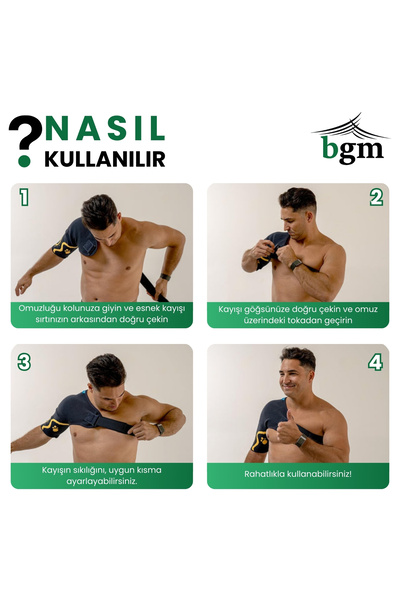 ? NASIL KULLANILIR

bgm

1

Omuzluğu kolunuza giyin ve esnek kayışı sırtınızın arkasından doğru çekin

2

Kayışı göğsünüze doğru çekin ve omuz üzerindeki tokadan geçirin

3

Kayışın sıkılığını, uygun kısma ayarlayabilirsiniz.

4

Rahatlıkla kullanabilirsiniz!