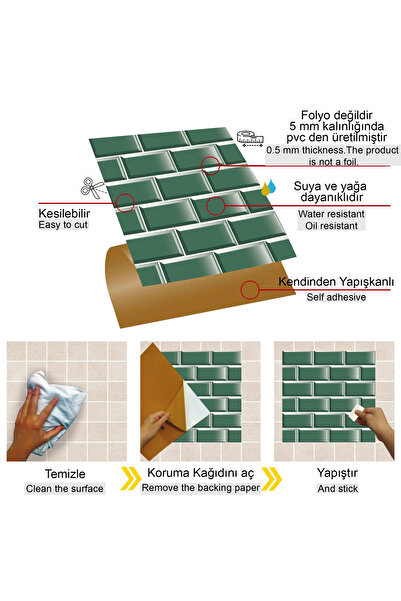 Folyo değildir
5 mm kalınlığında
pvc den üretilmiştir
0.5 mm thickness.The product is not a foil.

Suya ve yağa
dayanıklıdır
Water resistant
Oil resistant

Kesilebilir
Easy to cut

Kendinden Yapışkanlı
Self adhesive

Temizle
Clean the surface

Koruma Kağıdını aç
Remove the backing paper

Yapıştır
And stick