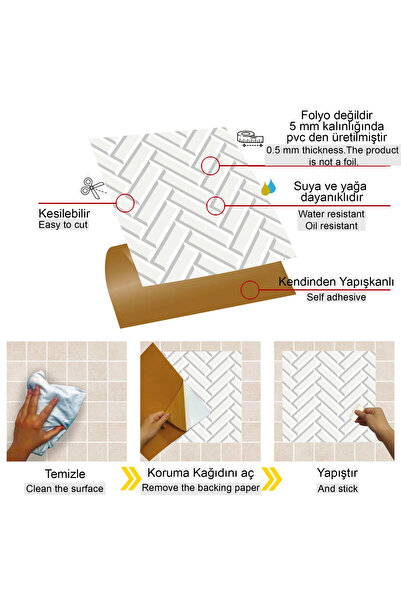 Folyo değildir
5 mm kalınlığında
pvc den üretilmiştir
0.5 mm thickness.The product is not a foil.

Suya ve yağa dayanıklıdır
Water resistant
Oil resistant

Kesilebilir
Easy to cut

Kendinden Yapışkanlı
Self adhesive

Temizle
Clean the surface

Koruma Kağıdını aç
Remove the backing paper

Yapıştır
And stick