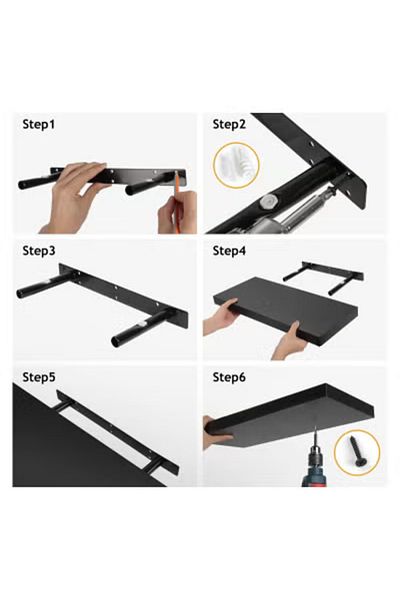 Step1

Step2

Step3

Step4

Step5

Step6