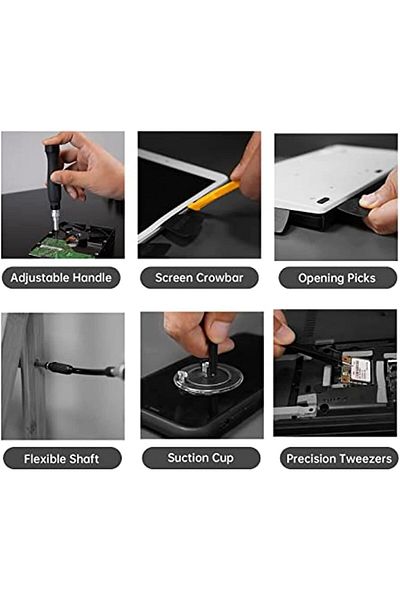 Adjustable Handle

Screen Crowbar

Opening Picks

Flexible Shaft

Suction Cup

Precision Tweezers