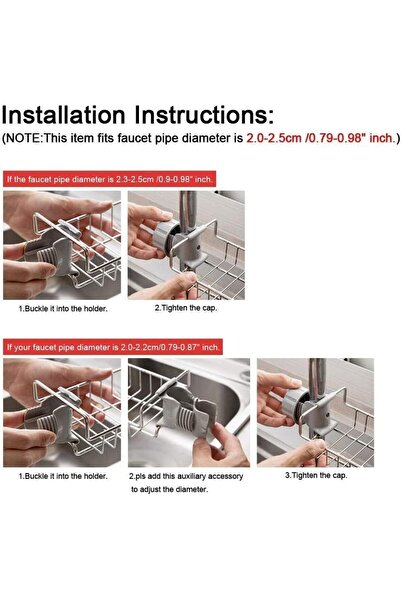 Installation Instructions:
(NOTE:This item fits faucet pipe diameter is 2.0-2.5cm /0.79-0.98" inch.)

If the faucet pipe diameter is 2.3-2.5cm /0.9-0.98" inch.

1.Buckle it into the holder.

2.Tighten the cap.

If your faucet pipe diameter is 2.0-2.2cm/0.79-0.87" inch.

1.Buckle it into the holder.

2.pls add this auxiliary accessory to adjust the diameter.

3.Tighten the cap.