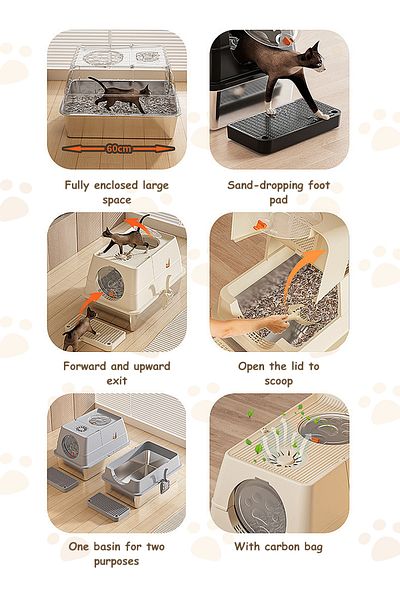 60cm

Fully enclosed large space

Sand-dropping foot pad

Forward and upward exit

Open the lid to scoop

One basin for two purposes

With carbon bag