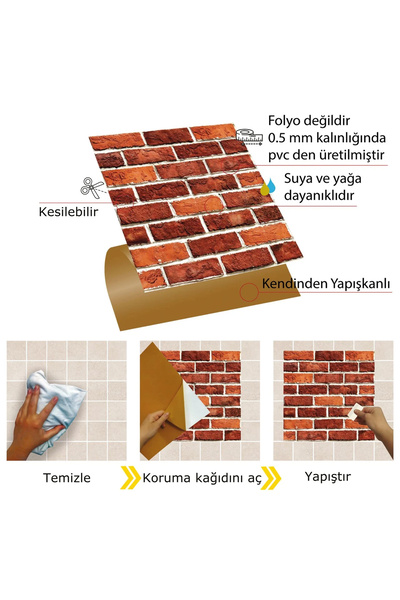 Folyo değildir
0.5 mm kalınlığında
pvc den üretilmiştir

Suya ve yağa
dayanıklıdır

Kesilebilir

Kendinden Yapışkanlı

Temizle

Koruma kağıdını aç

Yapıştır