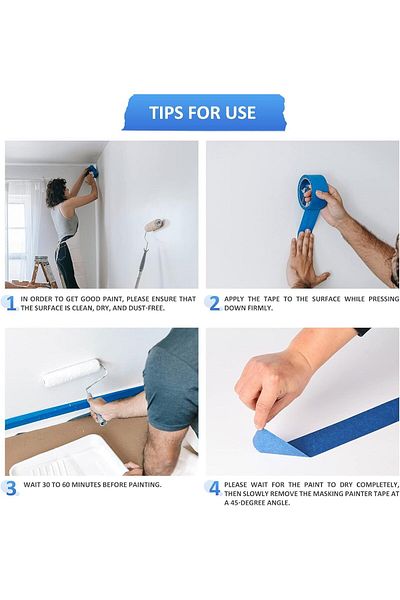 TIPS FOR USE

1 IN ORDER TO GET GOOD PAINT, PLEASE ENSURE THAT THE SURFACE IS CLEAN, DRY, AND DUST-FREE.

2 APPLY THE TAPE TO THE SURFACE WHILE PRESSING DOWN FIRMLY.

3 WAIT 30 TO 60 MINUTES BEFORE PAINTING.

4 PLEASE WAIT FOR THE PAINT TO DRY COMPLETELY, THEN SLOWLY REMOVE THE MASKING PAINTER TAPE AT A 45-DEGREE ANGLE.