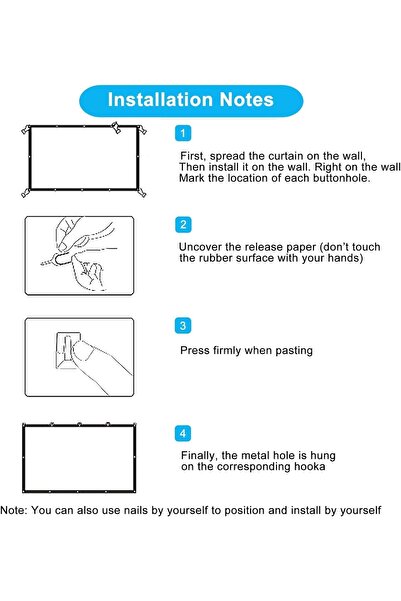 Installation Notes

1

First, spread the curtain on the wall, Then install it on the wall. Right on the wall Mark the location of each buttonhole.

2

Uncover the release paper (don't touch the rubber surface with your hands)

3

Press firmly when pasting

4

Finally, the metal hole is hung on the corresponding hooka

Note: You can also use nails by yourself to position and install by yourself