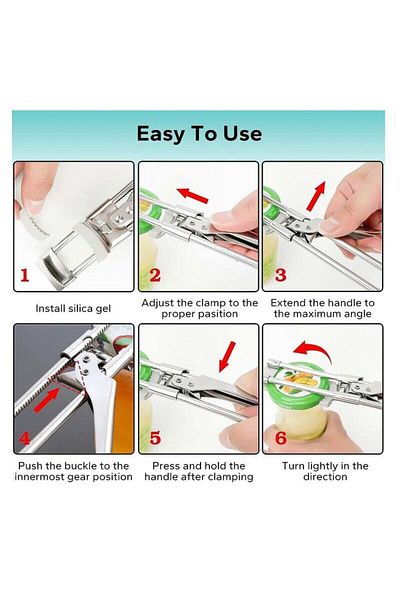 Easy To Use

1

Install silica gel

2

Adjust the clamp to the proper pasition

3

Extend the handle to the maximum angle

4

Push the buckle to the innermost gear position

5

Press and hold the handle after clamping

6

Turn lightly in the direction