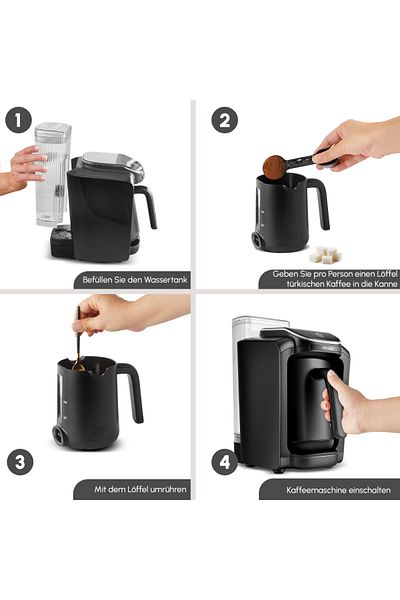 1

Befüllen Sie den Wassertank

2

Geben Sie pro Person einen Löffel türkischen Kaffee in die Kanne

3

Mit dem Löffel umrühren

4

Kaffeemaschine einschalten