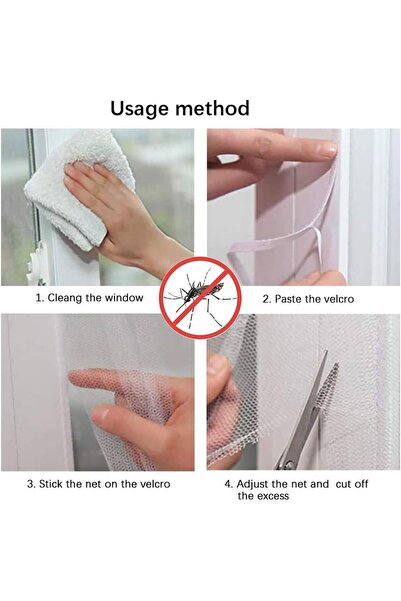 Usage method

1. Cleang the window

2. Paste the velcro

3. Stick the net on the velcro

4. Adjust the net and cut off the excess