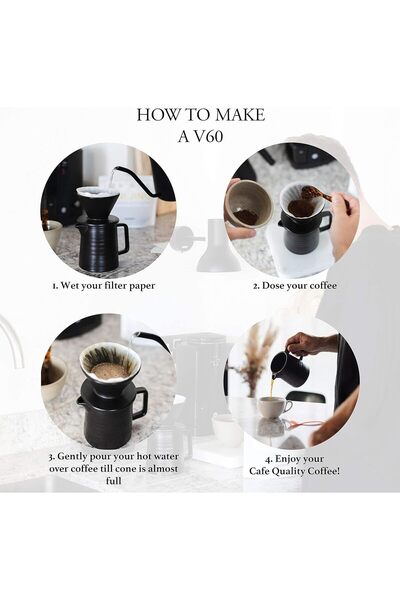 HOW TO MAKE
A V60

1. Wet your filter paper

2. Dose your coffee

3. Gently pour your hot water over coffee till cone is almost full

4. Enjoy your Cafe Quality Coffee!