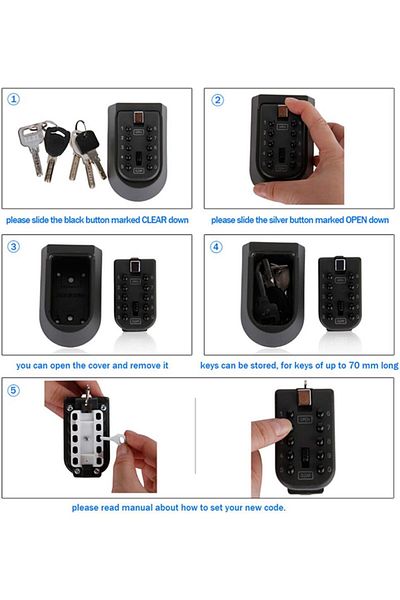 1

please slide the black button marked CLEAR down

2

please slide the silver button marked OPEN down

3

you can open the cover and remove it

4

keys can be stored, for keys of up to 70 mm long

5

please read manual about how to set your new code.