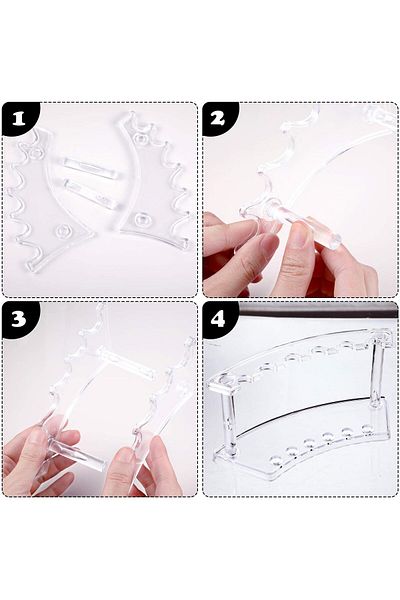 1

2

3

4