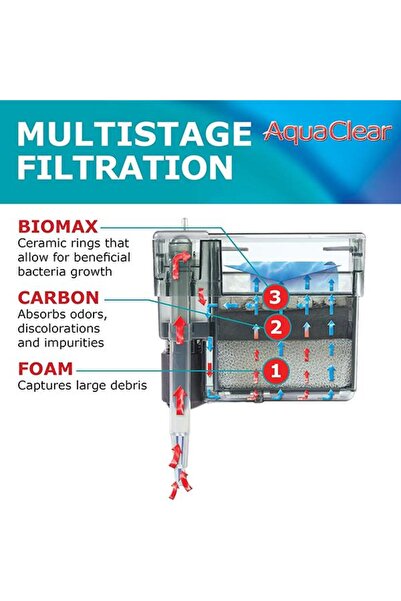 MULTISTAGE FILTRATION

AquaClear

BIOMAX
Ceramic rings that allow for beneficial bacteria growth

CARBON
Absorbs odors, discolorations and impurities

FOAM
Captures large debris

3

2

1