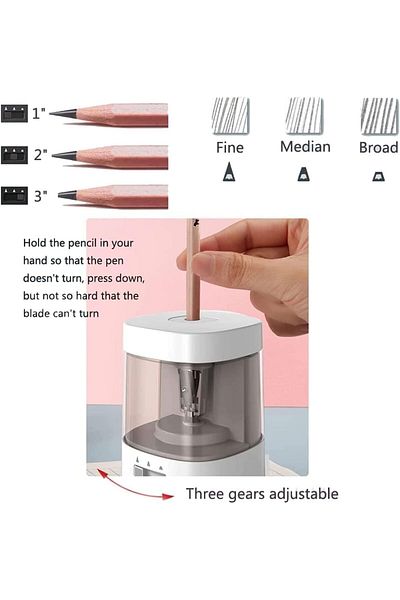 1"

2"

3"

Fine

Median

Broad

Hold the pencil in your hand so that the pen doesn't turn, press down, but not so hard that the blade can't turn

Three gears adjustable