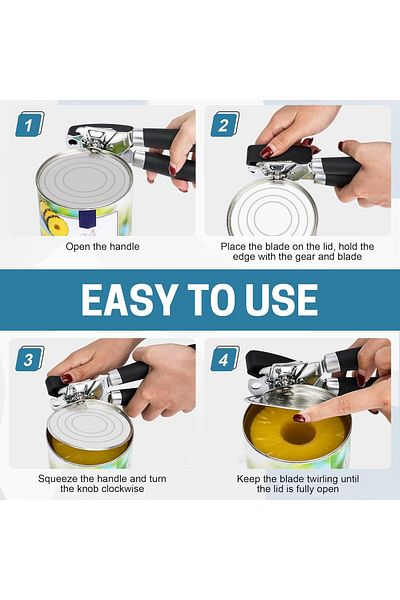 1

Open the handle

2

Place the blade on the lid, hold the edge with the gear and blade

EASY TO USE

3

Squeeze the handle and turn the knob clockwise

4

Keep the blade twirling until the lid is fully open