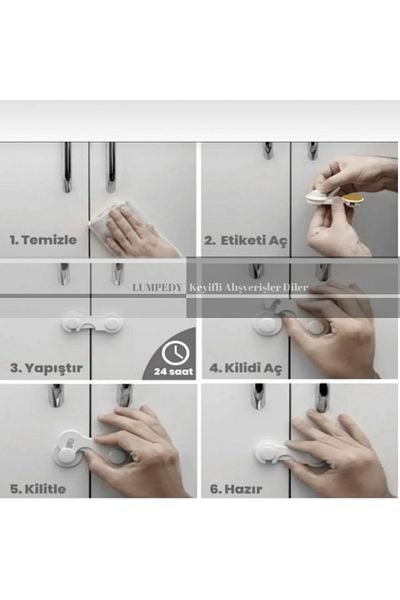 1. Temizle

2. Etiketi Aç

LUMPEDY Keyifli Alışverişler Diler

3. Yapıştır

24 saat

4. Kilidi Aç

5. Kilitle

6. Hazır