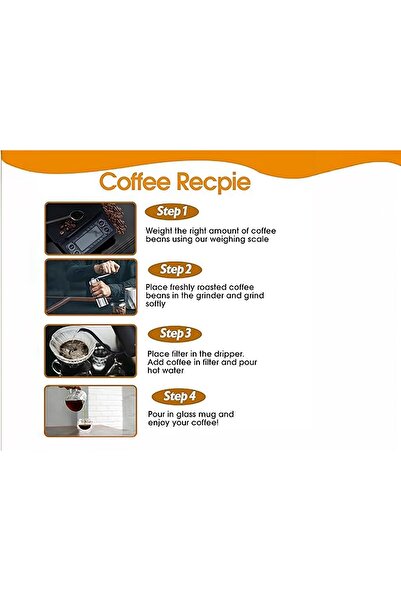 Coffee Recpie

Step 1

Weight the right amount of coffee beans using our weighing scale

Step 2

Place freshly roasted coffee beans in the grinder and grind softly

Step 3

Place filter in the dripper. Add coffee in filter and pour hot water

Step 4

Pour in glass mug and enjoy your coffee!