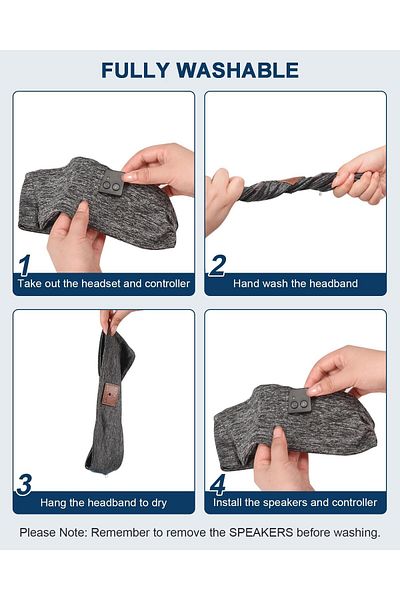 FULLY WASHABLE

1
Take out the headset and controller

2
Hand wash the headband

3
Hang the headband to dry

4
Install the speakers and controller

Please Note: Remember to remove the SPEAKERS before washing.