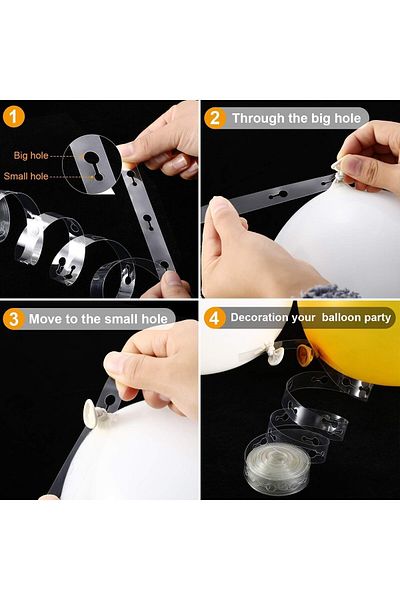 1

Big hole

Small hole

2 Through the big hole

3 Move to the small hole

4 Decoration your balloon party