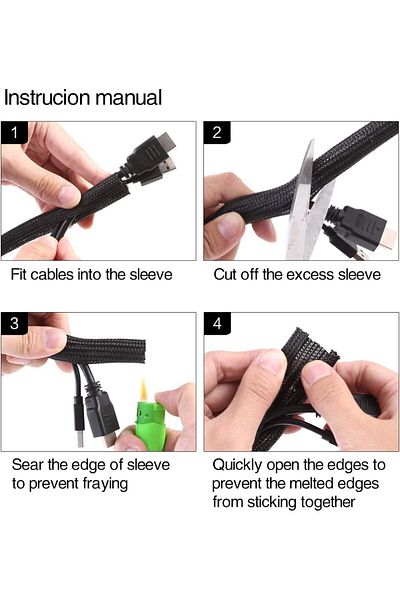 Instrucion manual

1

Fit cables into the sleeve

2

Cut off the excess sleeve

3

Sear the edge of sleeve to prevent fraying

4

Quickly open the edges to prevent the melted edges from sticking together