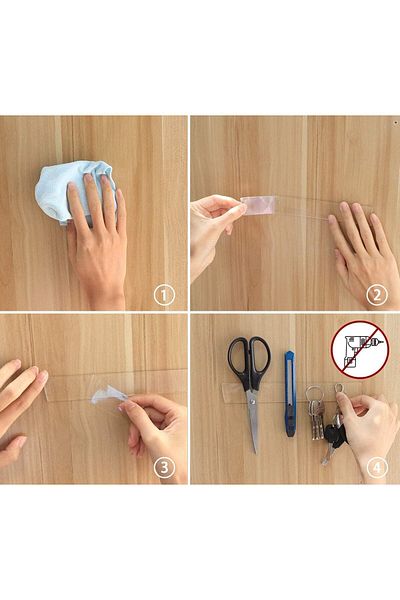 1

2

3

4