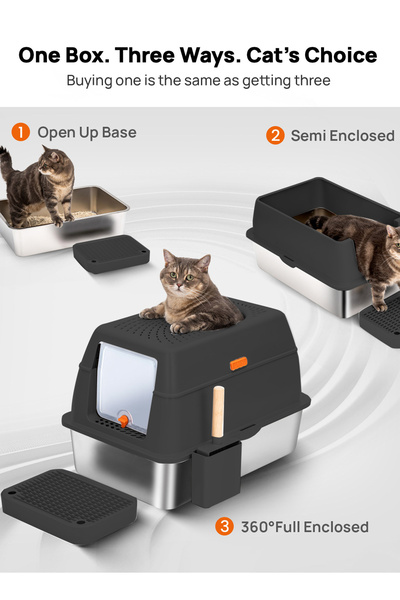 One Box. Three Ways. Cat's Choice

Buying one is the same as getting three

1 Open Up Base

2 Semi Enclosed

3 360°Full Enclosed